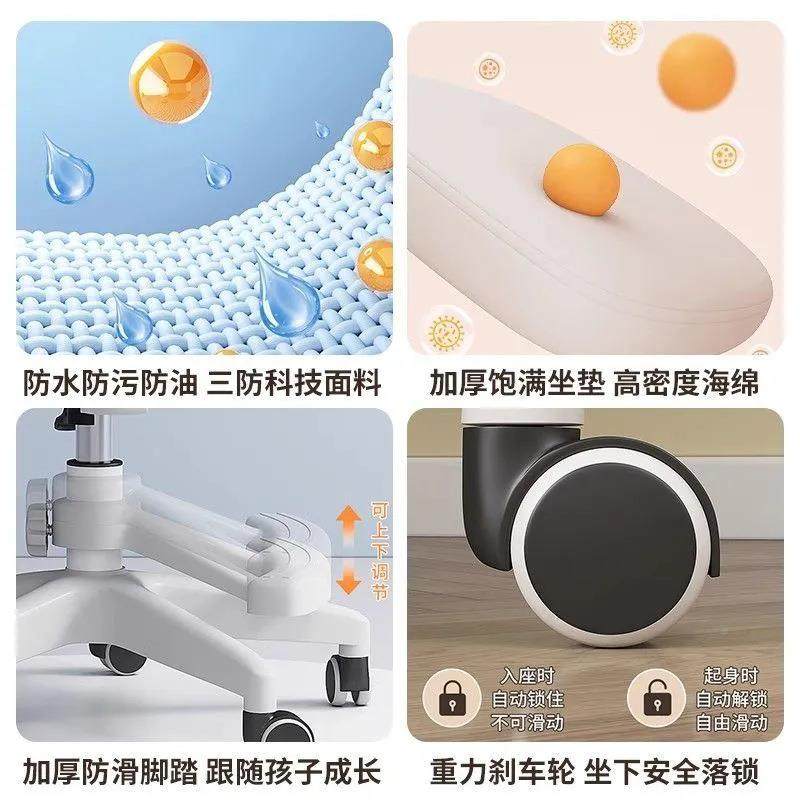 防水防污防油 三防科技面料

加厚饱满坐垫 高密度海绵

可上下调节

加厚防滑脚踏 跟随孩子成长

入座时
自动锁住
不可滑动

起身时
自动解锁
自由滑动

重力刹车轮 坐下安全落锁