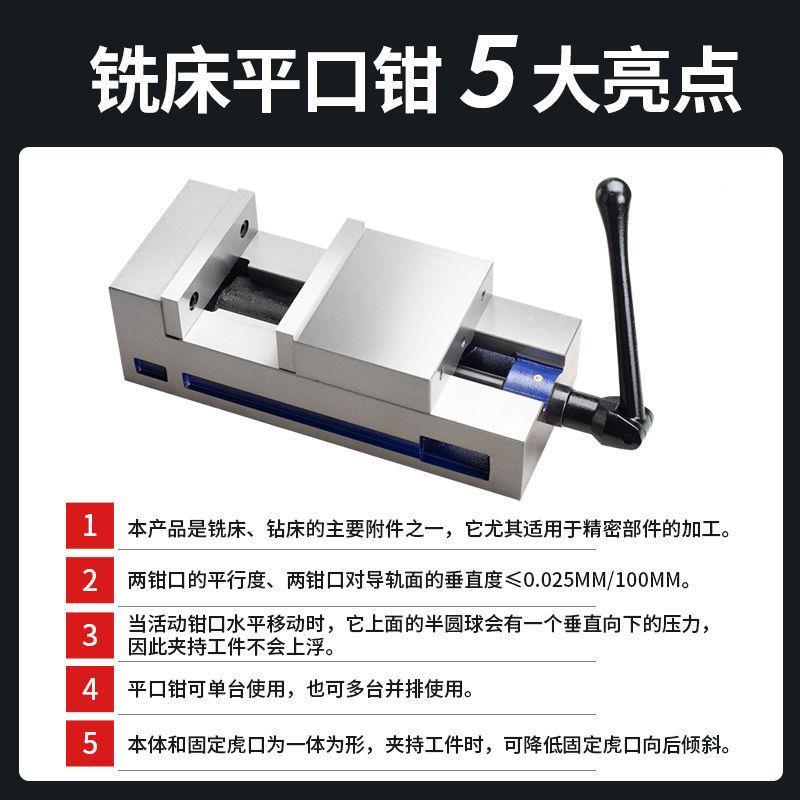 铣床平口钳 5 大亮点

1 本产品是铣床、钻床的主要附件之一，它尤其适用于精密部件的加工。

2 两钳口的平行度、两钳口对导轨面的垂直度≤0.025MM/100MM。

3 当活动钳口水平移动时，它上面的半圆球会有一个垂直向下的压力，因此夹持工件不会上浮。

4 平口钳可单台使用，也可多台并排使用。

5 本体和固定虎口为一体为形，夹持工件时，可降低固定虎口向后倾斜。