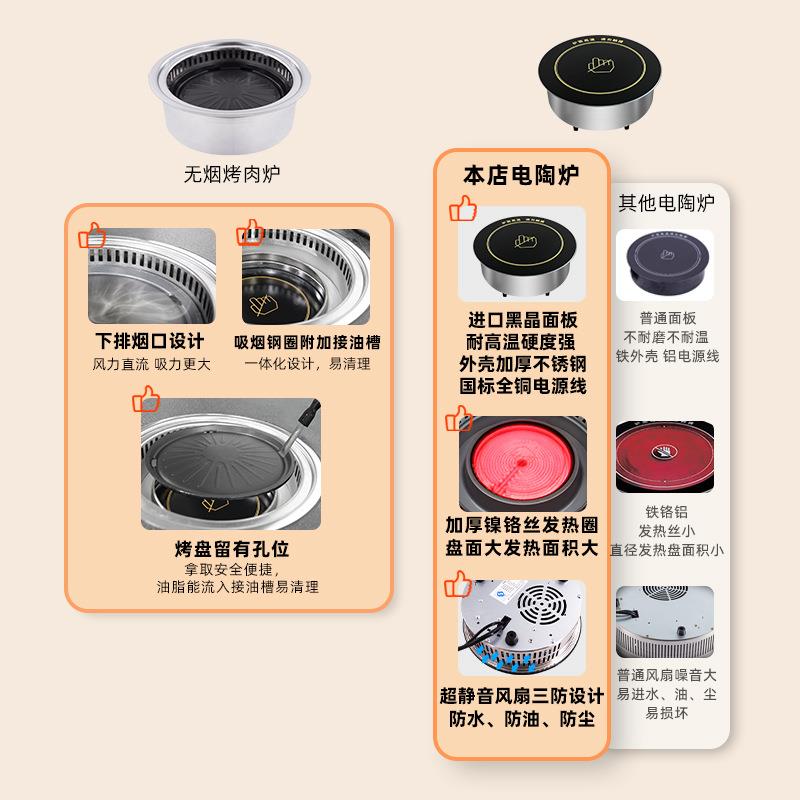 无烟烤肉炉

下排烟口设计
风力直流 吸力更大

吸烟钢圈附加接油槽
一体化设计，易清理

烤盘留有孔位
拿取安全便捷，
油脂能流入接油槽易清理

本店电陶炉

进口黑晶面板
耐高温硬度强
外壳加厚不锈钢
国标全铜电源线

加厚镍铬丝发热圈
盘面大发热面积大

超静音风扇三防设计
防水、防油、防尘

其他电陶炉

普通面板
不耐磨不耐温
铁外壳 铝电源线

铁铬铝
发热丝小
直径发热盘面积小

普通风扇噪音大
易进水、油、尘
易损坏