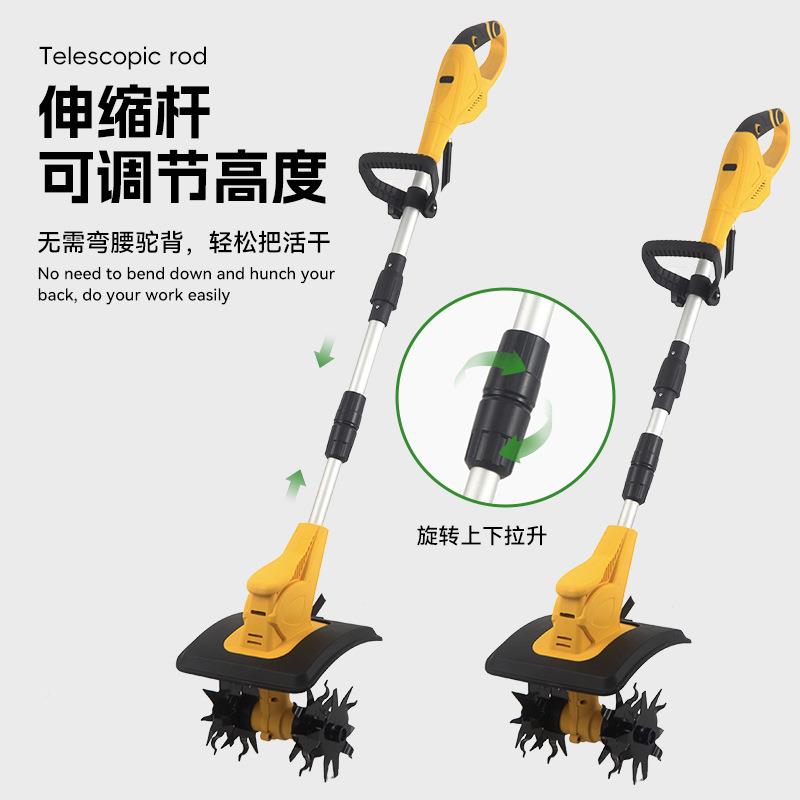 Telescopic rod

伸缩杆
可调节高度

无需弯腰驼背，轻松把活干

No need to bend down and hunch your back, do your work easily

旋转上下拉升