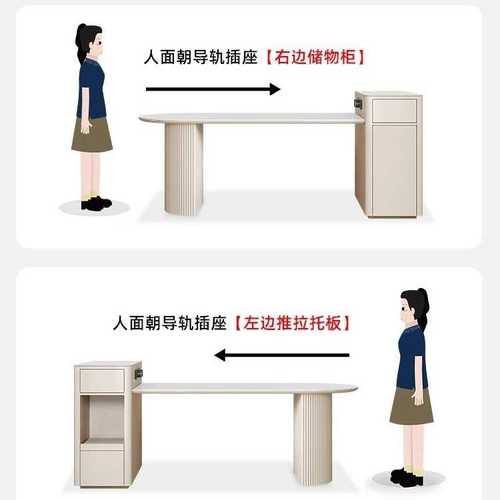 人面朝导轨插座【右边储物柜】

人面朝导轨插座【左边推拉托板】