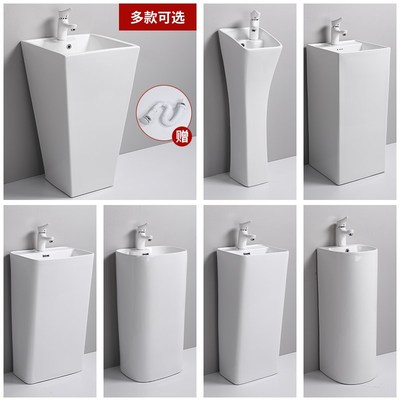 多款可选

赠