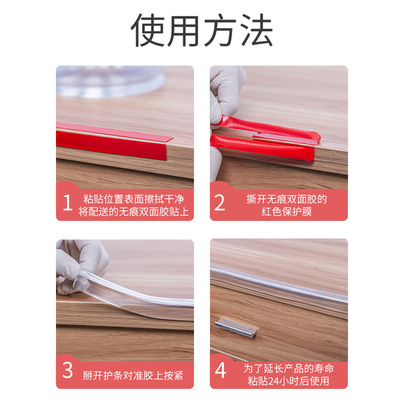 使用方法

1 粘贴位置表面擦拭干净
将配送的无痕双面胶贴上

2 撕开无痕双面胶的
红色保护膜

3 掰开护条对准胶上按紧

4 为了延长产品的寿命
粘贴24小时后使用