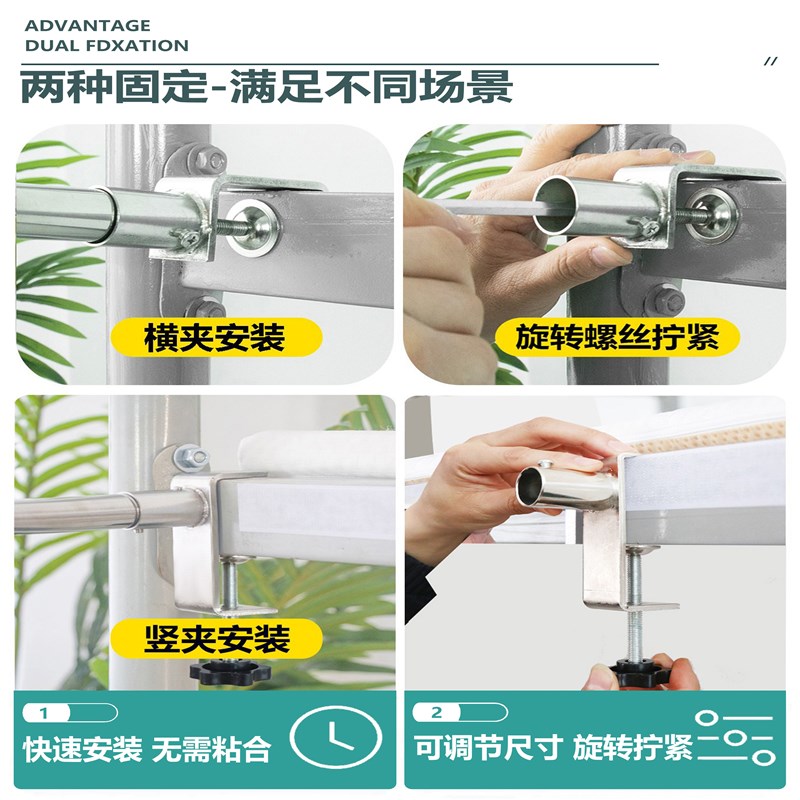 ADVANTAGE
DUAL FDXATION

//

两种固定-满足不同场景

横夹安装

旋转螺丝拧紧

竖夹安装

1
快速安装 无需粘合

2
可调节尺寸 旋转拧紧