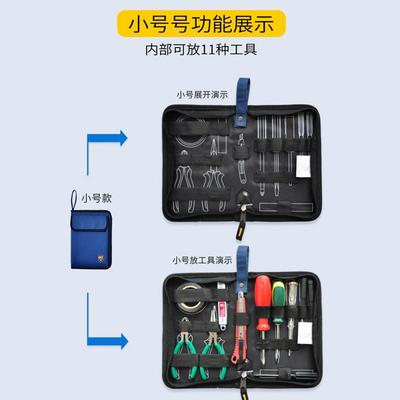 小号号功能展示

内部可放11种工具

小号展开演示

小号款

小号放工具演示