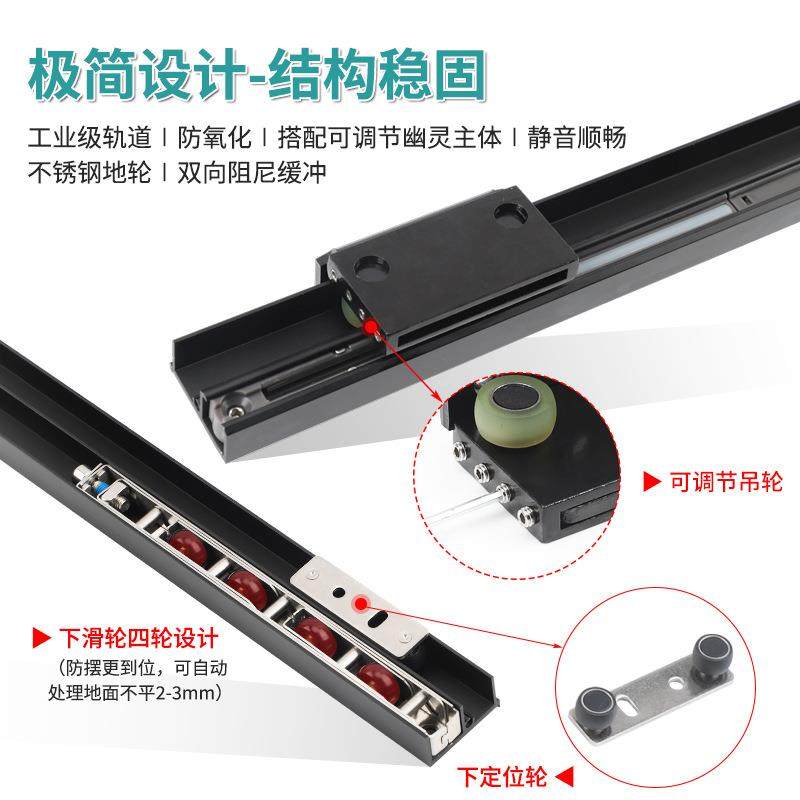 极简设计-结构稳固

工业级轨道 | 防氧化 | 搭配可调节幽灵主体 | 静音顺畅
不锈钢地轮 | 双向阻尼缓冲

▶ 可调节吊轮

▶ 下滑轮四轮设计
（防摆更到位，可自动处理地面不平2-3mm）

下定位轮 ◀