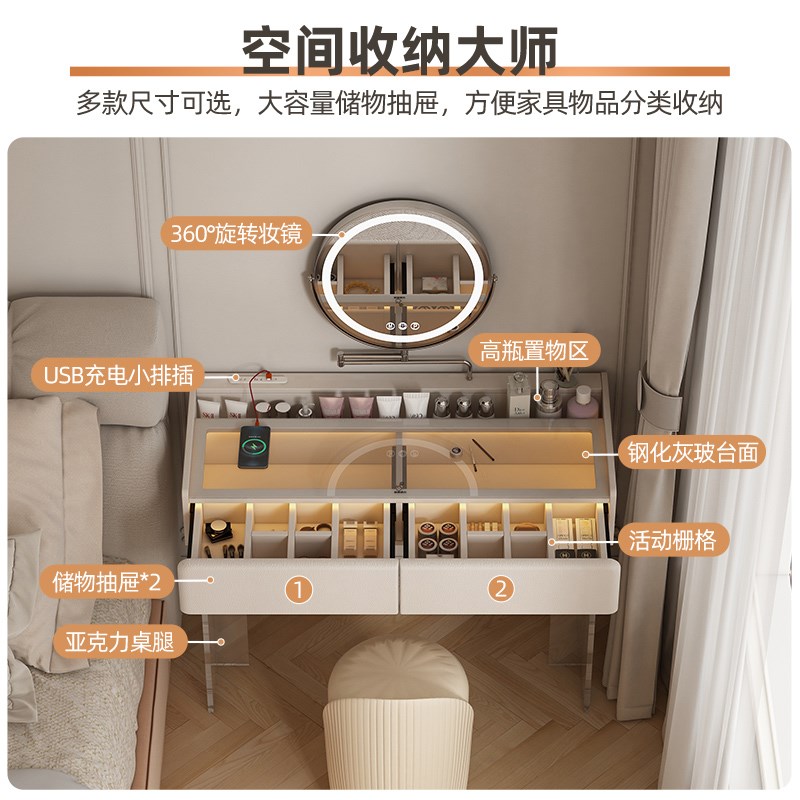 空间收纳大师

多款尺寸可选，大容量储物抽屉，方便家具物品分类收纳

360°旋转妆镜

高瓶置物区

USB充电小排插

钢化灰玻台面

活动栅格

储物抽屉*2

1

2

亚克力桌腿