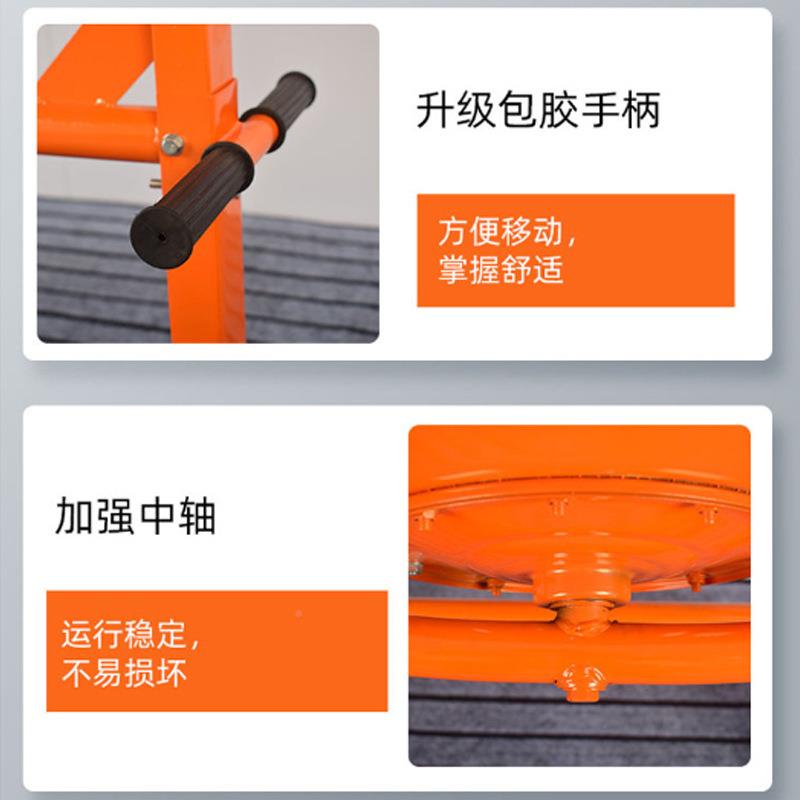 升级包胶手柄

方便移动，
掌握舒适

加强中轴

运行稳定，
不易损坏