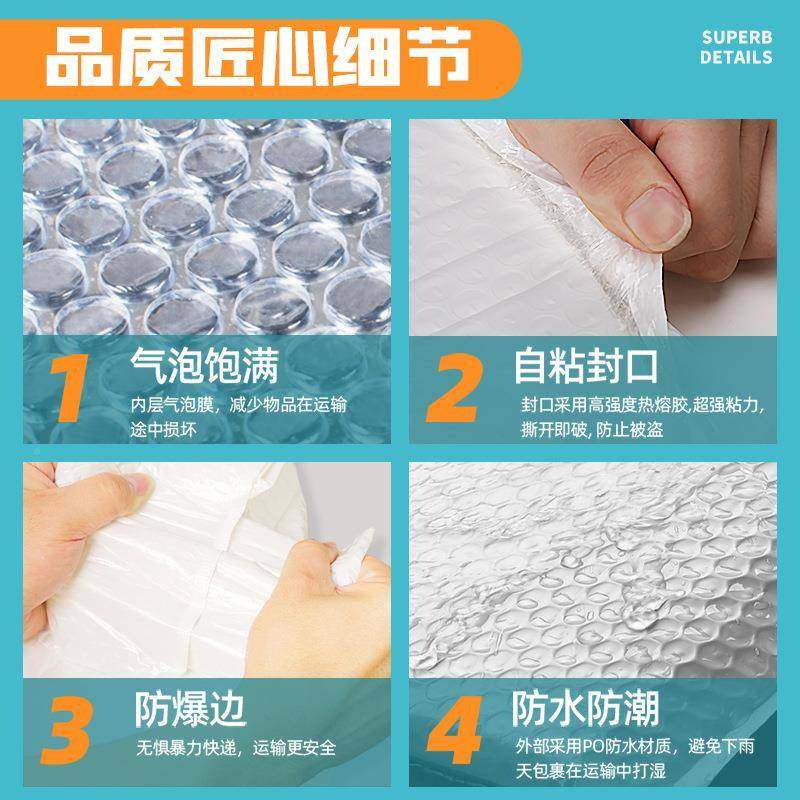 品质匠心细节

SUPERB DETAILS

1 气泡饱满

内层气泡膜，减少物品在运输途中损坏

2 自粘封口

封口采用高强度热熔胶，超强粘力，撕开即破，防止被盗

3 防爆边

无惧暴力快递，运输更安全

4 防水防潮

外部采用PO防水材质，避免下雨天包裹在运输中打湿