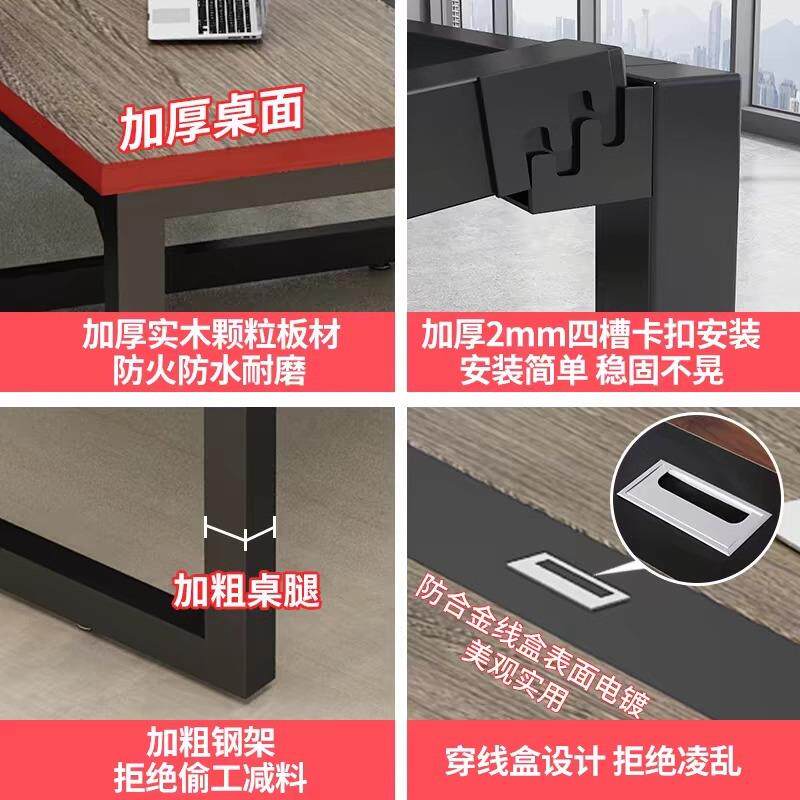 加厚桌面

加厚实木颗粒板材
防火防水耐磨

加厚2mm四槽卡扣安装
安装简单 稳固不晃

加粗桌腿

加粗钢架
拒绝偷工减料

防合金线盒表面电镀
美观实用

穿线盒设计 拒绝凌乱