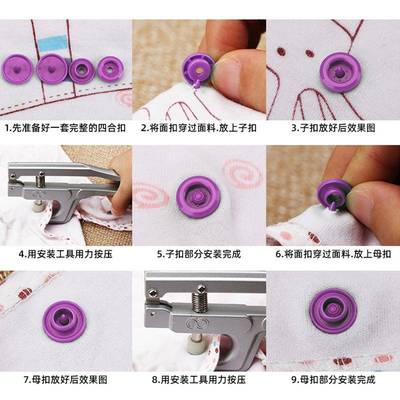 1.先准备好一套完整的四合扣

2.将面扣穿过面料.放上子扣

3.子扣放好后效果图

4.用安装工具用力按压

5.子扣部分安装完成

6.将面扣穿过面料.放上母扣

7.母扣放好后效果图

8.用安装工具用力按压

9.母扣部分安装完成