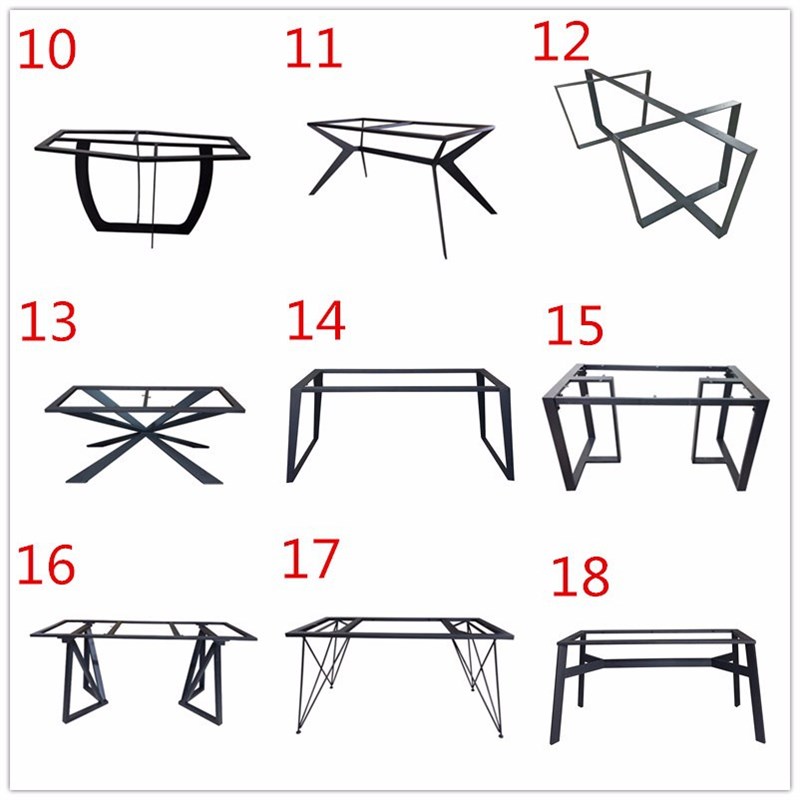 10

11

12

13

14

15

16

17

18