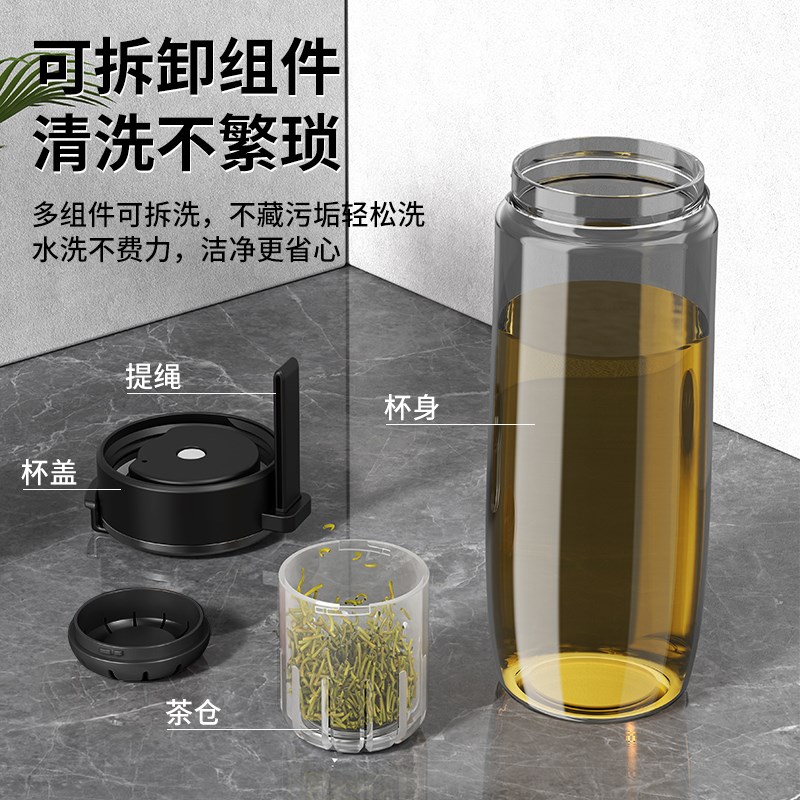 可拆卸组件
清洗不繁琐

多组件可拆洗，不藏污垢轻松洗
水洗不费力，洁净更省心

提绳

杯身

杯盖

茶仓