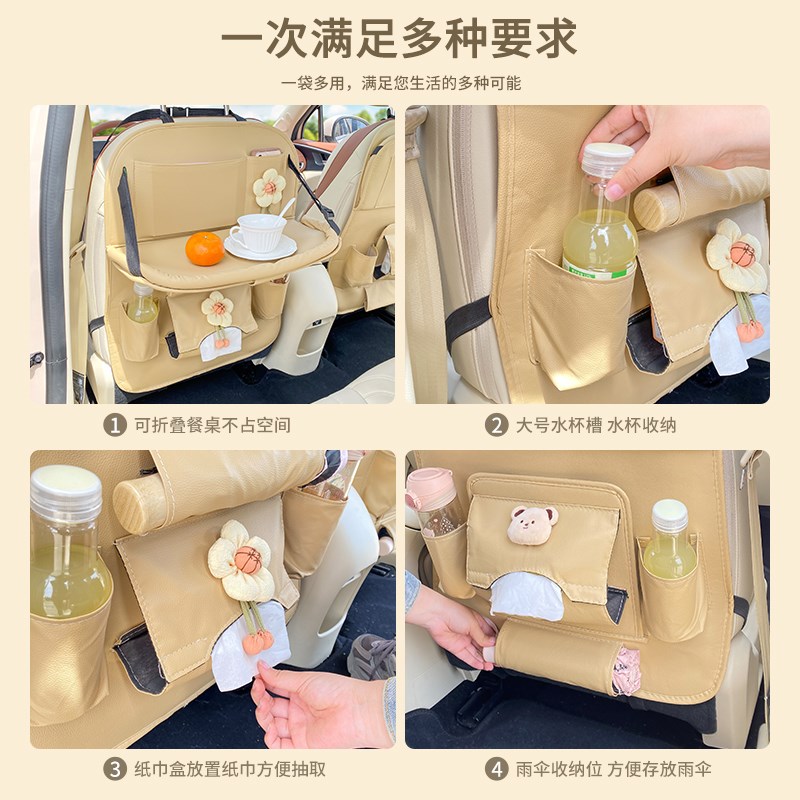 一次满足多种要求

一袋多用，满足您生活的多种可能

1 可折叠餐桌不占空间

2 大号水杯槽 水杯收纳

3 纸巾盒放置纸巾方便抽取

4 雨伞收纳位 方便存放雨伞