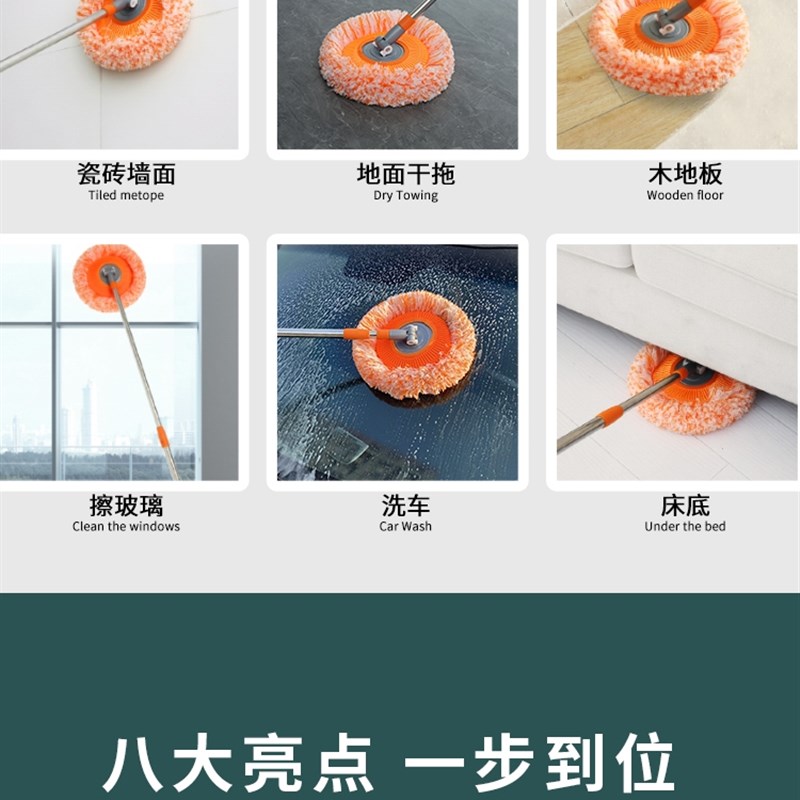 瓷砖墙面
Tiled metope

地面干拖
Dry Towing

木地板
Wooden floor

擦玻璃
Clean the windows

洗车
Car Wash

床底
Under the bed

八大亮点 一步到位