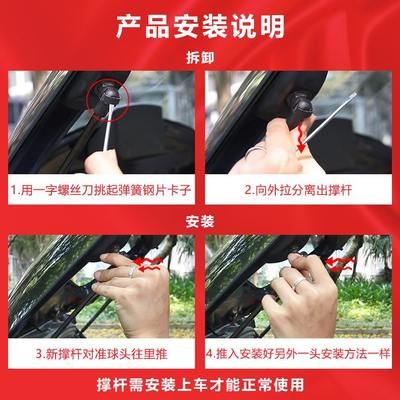 产品安装说明

拆卸

1.用一字螺丝刀挑起弹簧钢片卡子

2.向外拉分离出撑杆

安装

3.新撑杆对准球头往里推

4.推入安装好另外一头安装方法一样

撑杆需安装上车才能正常使用