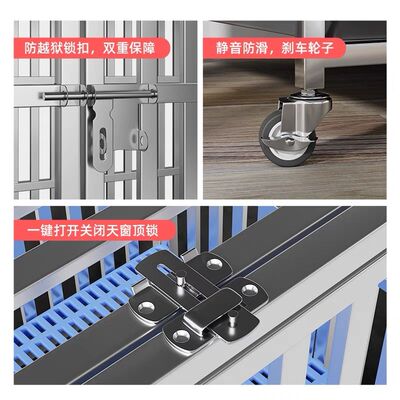 防越狱锁扣，双重保障

静音防滑，刹车轮子

一键打开关闭天窗顶锁