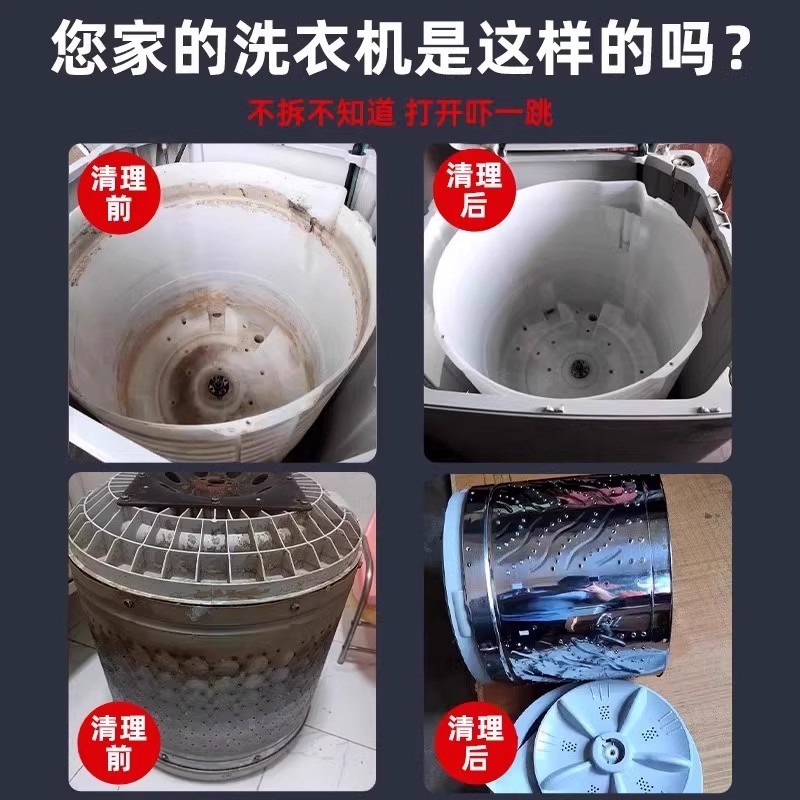 您家的洗衣机是这样的吗？

不拆不知道 打开吓一跳

清理前

清理后

清理前

清理后