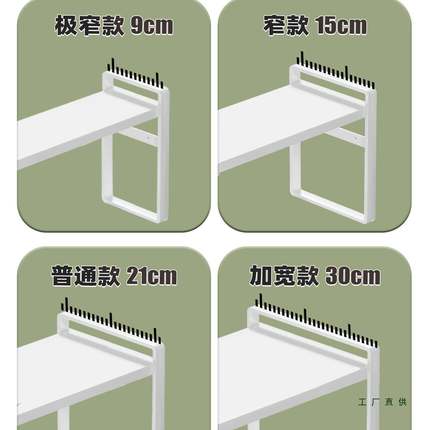 极窄款 9cm

窄款 15cm

普通款 21cm

加宽款 30cm

工厂直供