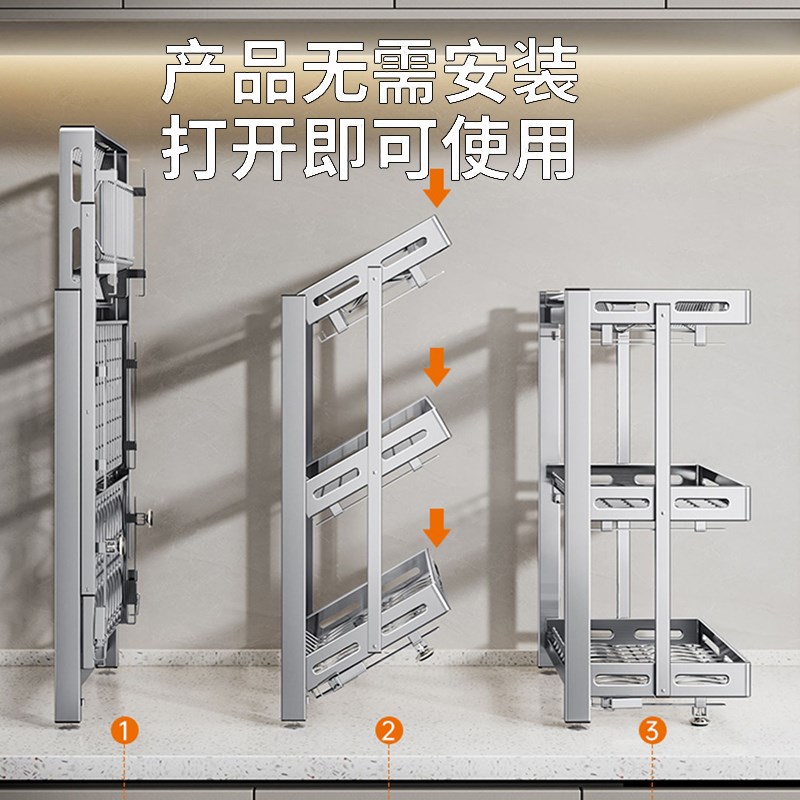 产品无需安装
打开即可使用

1

2

3