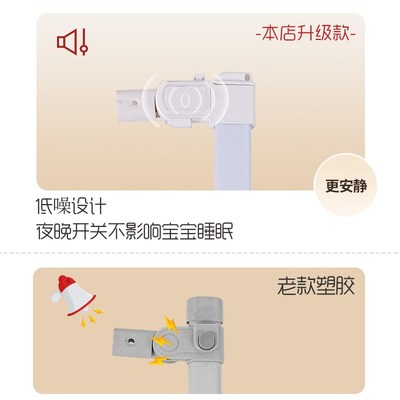 -本店升级款-

更安静

低噪设计
夜晚开关不影响宝宝睡眠

老款塑胶