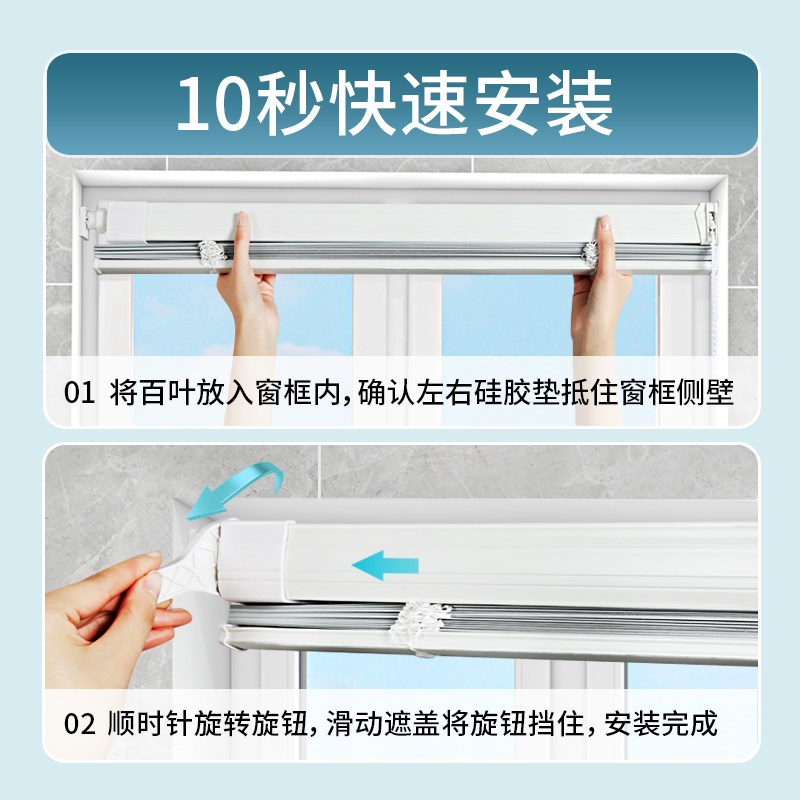 10秒快速安装

01 将百叶放入窗框内，确认左右硅胶垫抵住窗框侧壁

02 顺时针旋转旋钮，滑动遮盖将旋钮挡住，安装完成