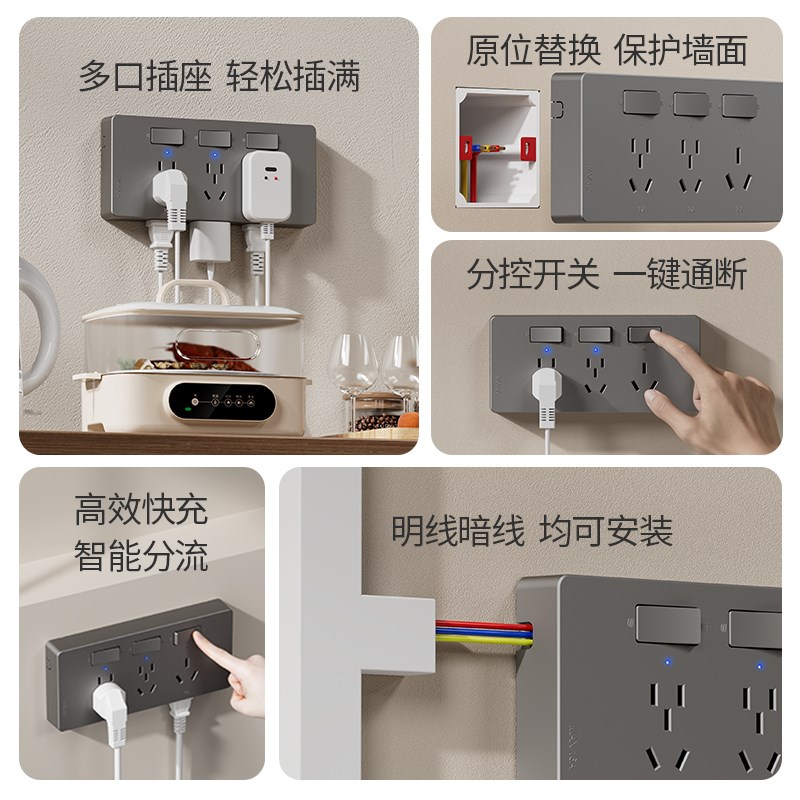 多口插座 轻松插满

原位替换 保护墙面

分控开关 一键通断

高效快充
智能分流

明线暗线 均可安装