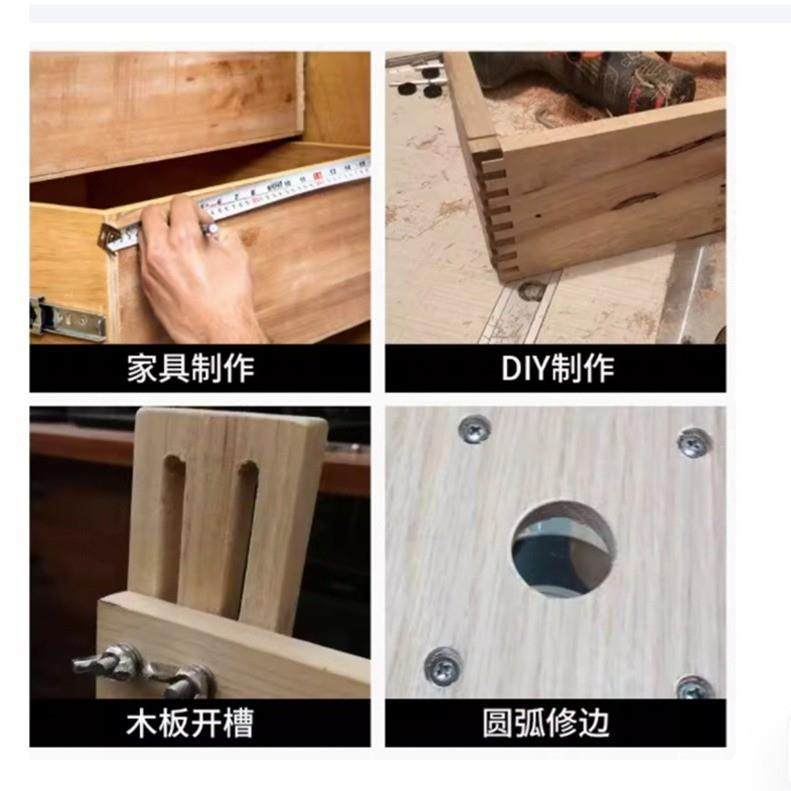 家具制作

DIY制作

木板开槽

圆弧修边