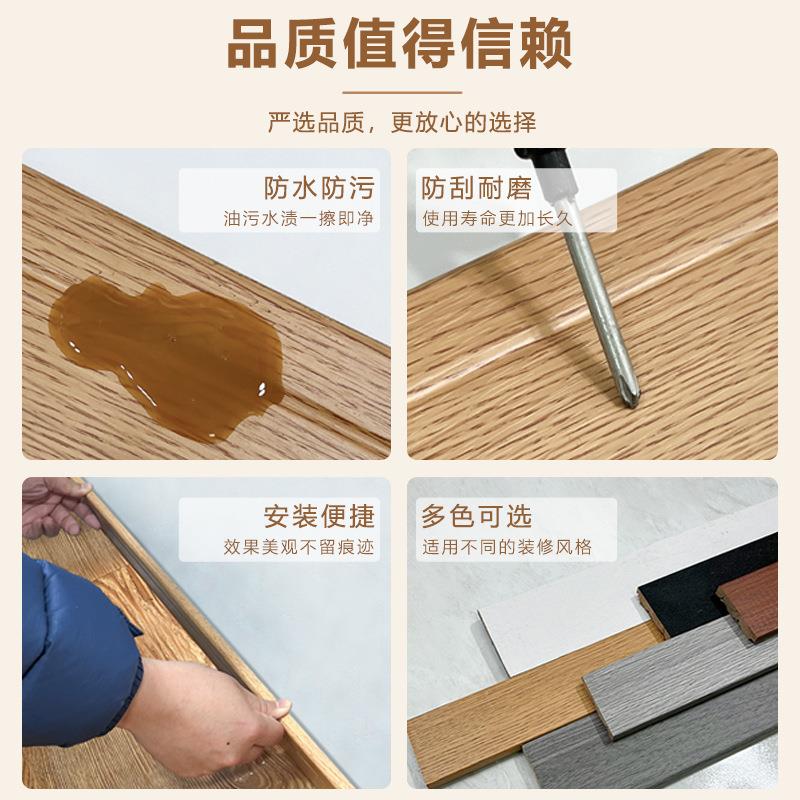 品质值得信赖

严选品质，更放心的选择

防水防污
油污水渍一擦即净

防刮耐磨
使用寿命更加长久

安装便捷
效果美观不留痕迹

多色可选
适用不同的装修风格