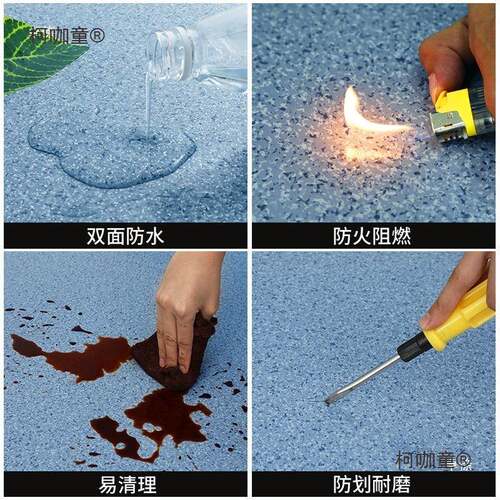 柯咖童®

双面防水

防火阻燃

易清理

柯咖童®

防划耐磨