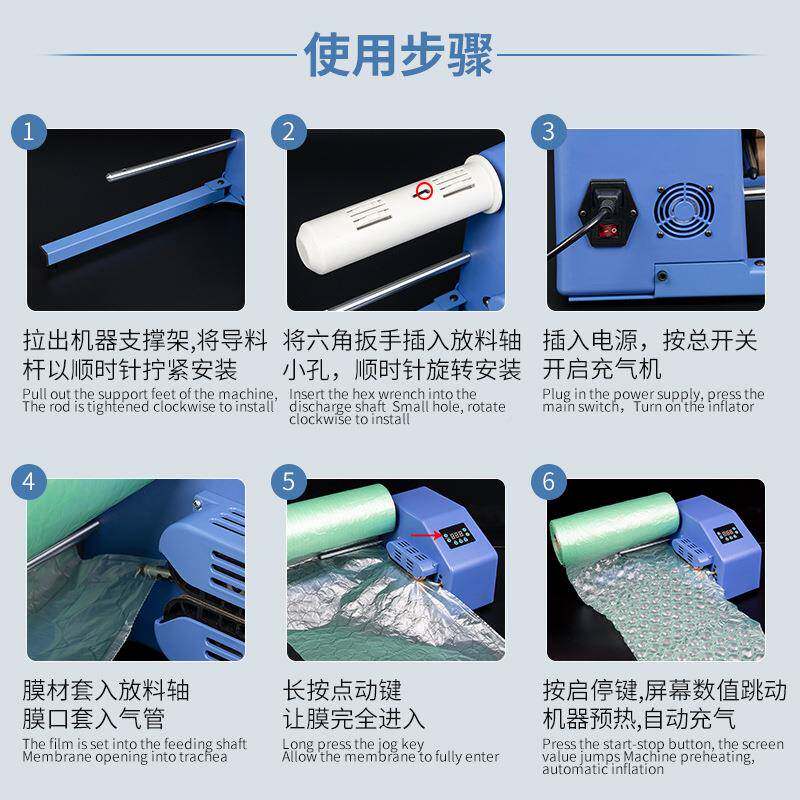 使用步骤

1

拉出机器支撑架,将导料杆以顺时针拧紧安装
Pull out the support feet of the machine, The rod is tightened clockwise to install

2

将六角扳手插入放料轴小孔，顺时针旋转安装
Insert the hex wrench into the discharge shaft Small hole, rotate clockwise to install

3

插入电源，按总开关开启充气机
Plug in the power supply, press the main switch，Turn on the inflator

4

膜材套入放料轴膜口套入气管
The film is set into the feeding shaft Membrane opening into trachea

5

长按点动键让膜完全进入
Long press the jog key Allow the membrane to fully enter

6

按启停键,屏幕数值跳动机器预热,自动充气
Press the start-stop button, the screen value jumps Machine preheating, automatic inflation