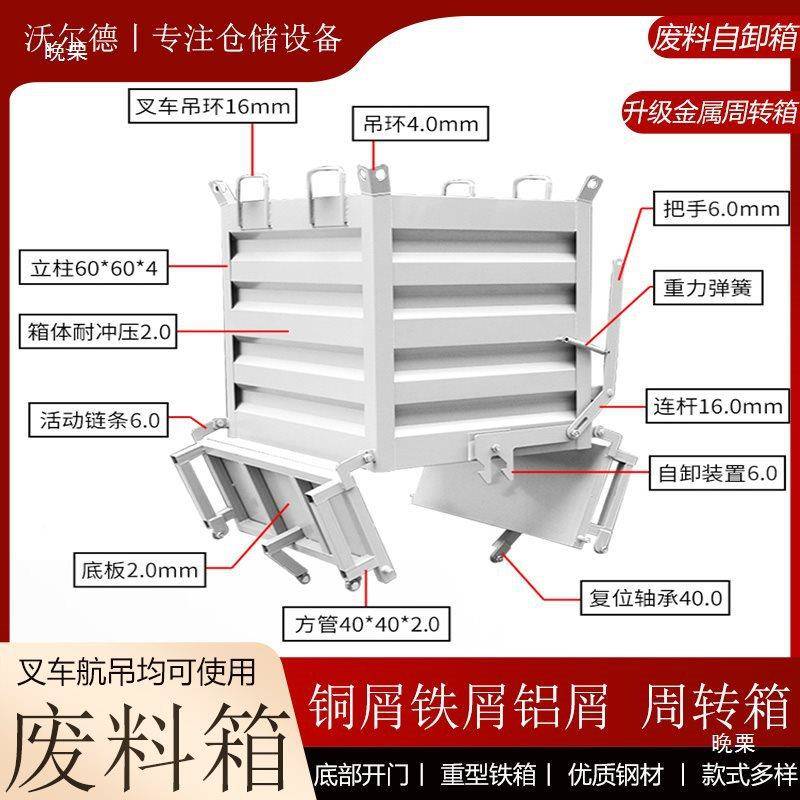 沃尔德 | 专注仓储设备
晚栗

废料自卸箱

升级金属周转箱

叉车吊环16mm

吊环4.0mm

把手6.0mm

立柱60*60*4

重力弹簧

箱体耐冲压2.0

连杆16.0mm

活动链条6.0

自卸装置6.0

底板2.0mm

复位轴承40.0

方管40*40*2.0

叉车航吊均可使用

废料箱

铜屑铁屑铝屑 周转箱

晚栗

底部开门 | 重型铁箱 | 优质钢材 | 款式多样