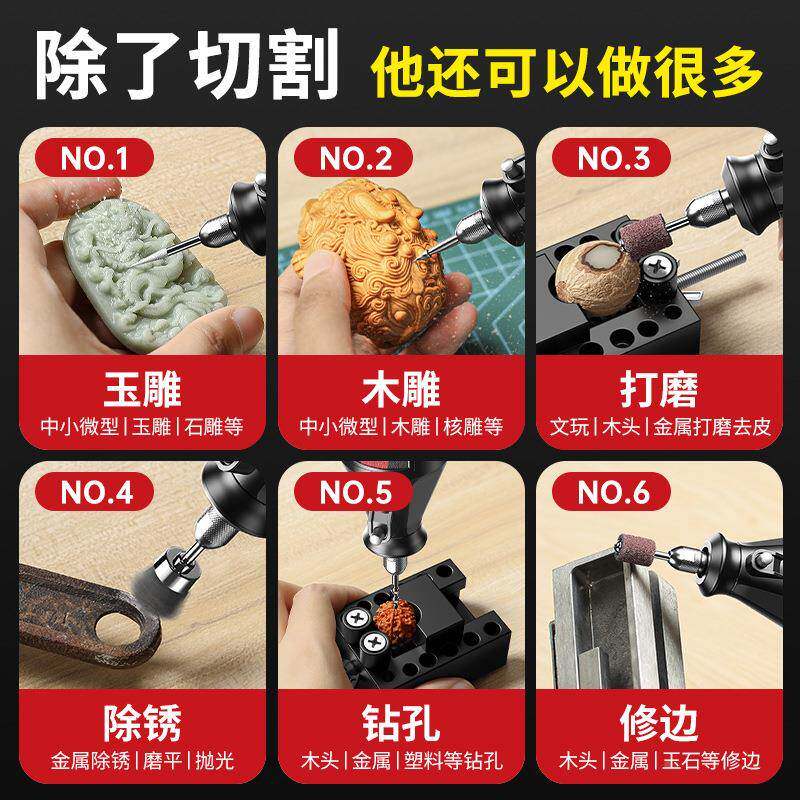 除了切割 他还可以做很多

NO.1
玉雕
中小微型 | 玉雕 | 石雕等

NO.2
木雕
中小微型 | 木雕 | 核雕等

NO.3
打磨
文玩 | 木头 | 金属打磨去皮

NO.4
除锈
金属除锈 | 磨平 | 抛光

NO.5
钻孔
木头 | 金属 | 塑料等钻孔

NO.6
修边
木头 | 金属 | 玉石等修边