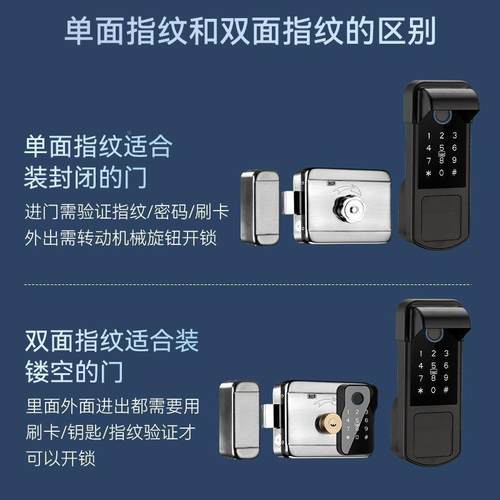 单面指纹和双面指纹的区别

单面指纹适合装封闭的门

进门需验证指纹/密码/刷卡
外出需转动机械旋钮开锁

1 2 3
4 5 6
7 8 9
* 0 #

双面指纹适合装镂空的门

里面外面进出都需要用刷卡/钥匙/指纹验证才可以开锁

1 2 3
4 5 6
7 8 9
* 0 #