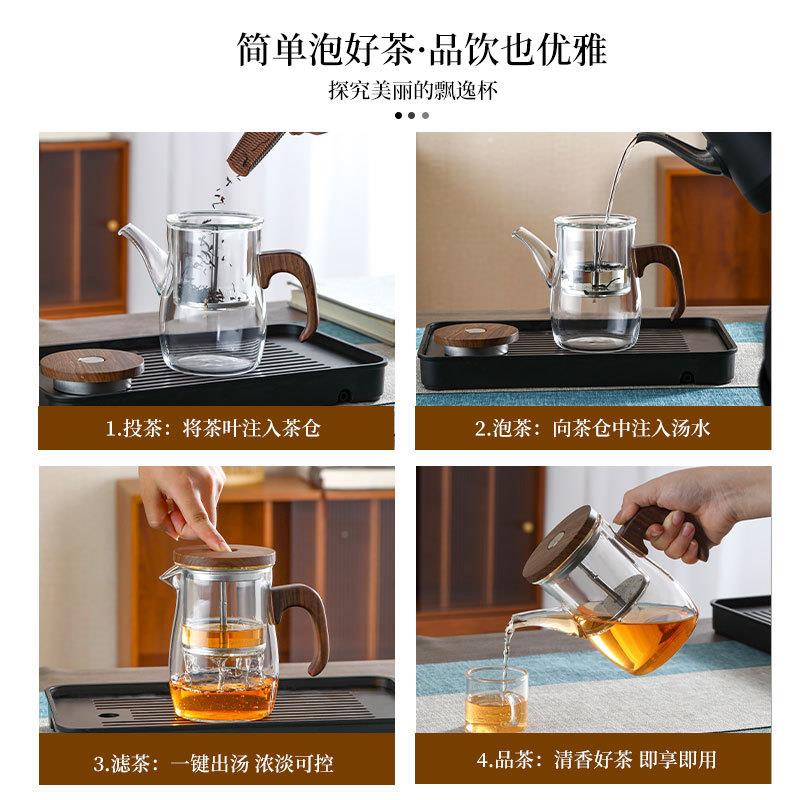 简单泡好茶·品饮也优雅

探究美丽的飘逸杯

1.投茶：将茶叶注入茶仓

2.泡茶：向茶仓中注入汤水

3.滤茶：一键出汤 浓淡可控

4.品茶：清香好茶 即享即用