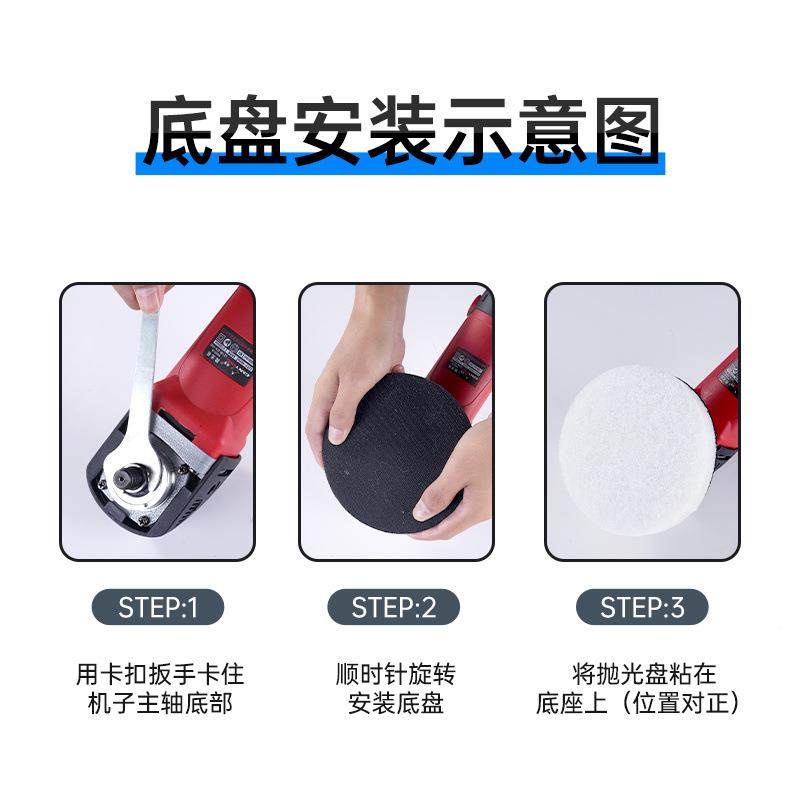 底盘安装示意图

STEP:1

用卡扣扳手卡住机子主轴底部

STEP:2

顺时针旋转安装底盘

STEP:3

将抛光盘粘在底座上（位置对正）