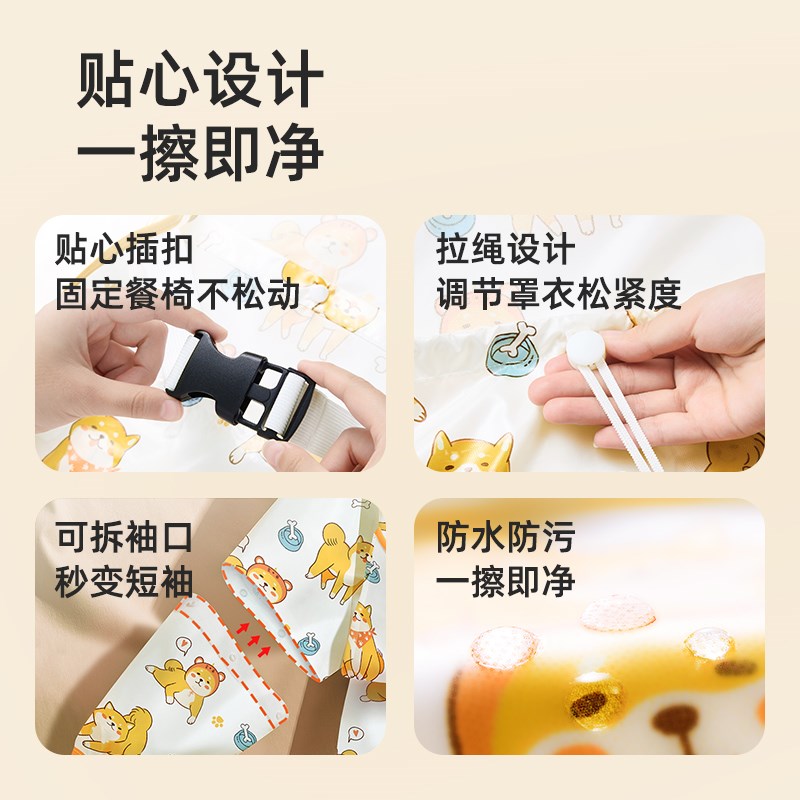 贴心设计
一擦即净

贴心插扣
固定餐椅不松动

拉绳设计
调节罩衣松紧度

可拆袖口
秒变短袖

防水防污
一擦即净