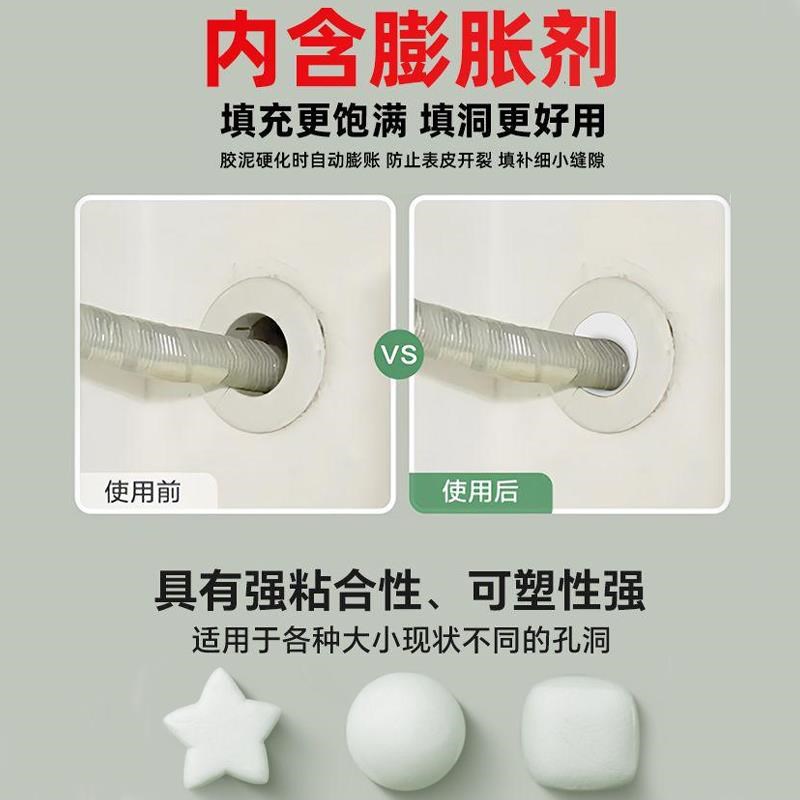 内含膨胀剂

填充更饱满 填洞更好用

胶泥硬化时自动膨账 防止表皮开裂 填补细小缝隙

使用前

VS

使用后

具有强粘合性、可塑性强

适用于各种大小现状不同的孔洞