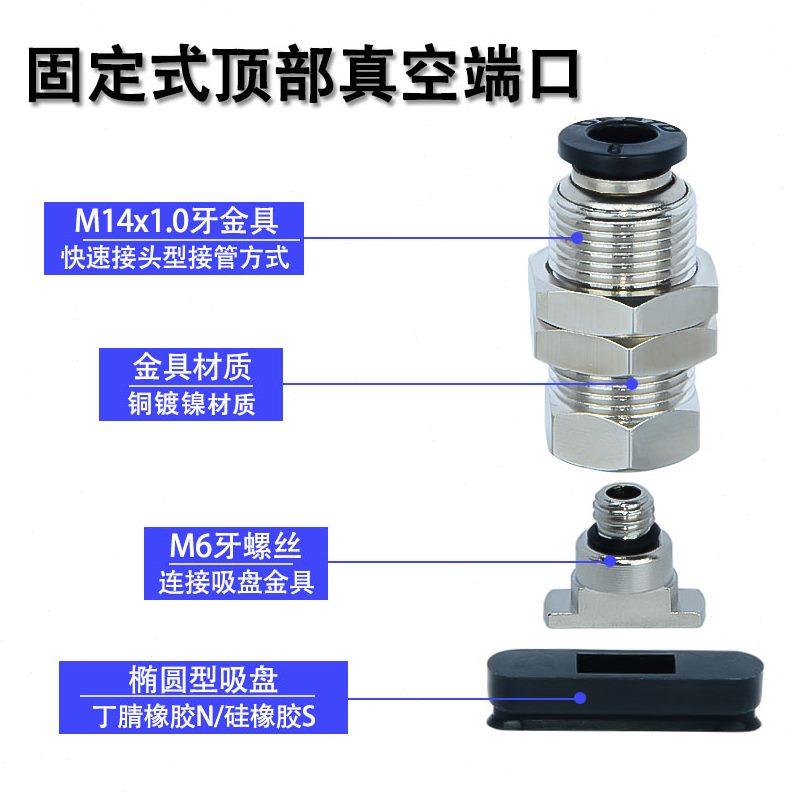 固定式顶部真空端口

M14x1.0牙金具
快速接头型接管方式

金具材质
铜镀镍材质

M6牙螺丝
连接吸盘金具

椭圆型吸盘
丁腈橡胶N/硅橡胶S