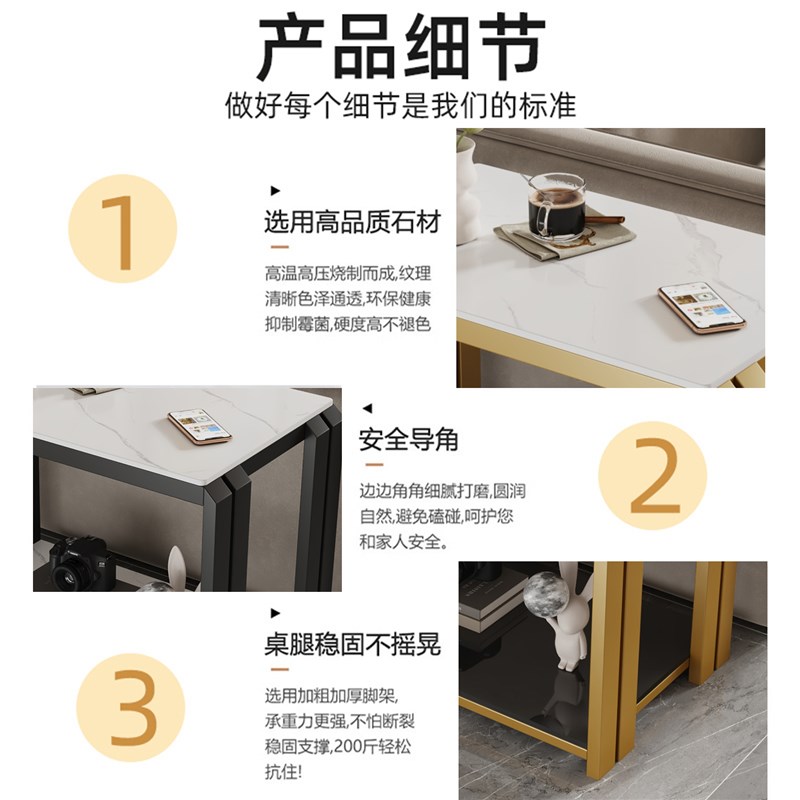 产品细节
做好每个细节是我们的标准

1

选用高品质石材

高温高压烧制而成,纹理清晰色泽通透,环保健康抑制霉菌,硬度高不褪色

安全导角

边边角角细腻打磨,圆润自然,避免磕碰,呵护您和家人安全。

2

3

桌腿稳固不摇晃

选用加粗加厚脚架,承重力更强,不怕断裂稳固支撑,200斤轻松抗住!