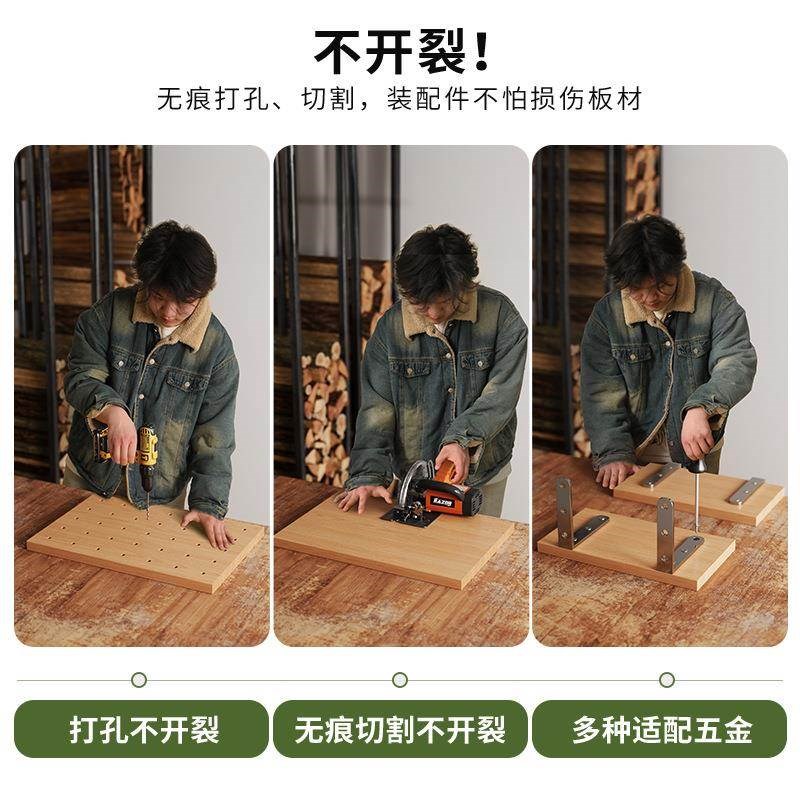 不开裂!

无痕打孔、切割，装配件不怕损伤板材

打孔不开裂

无痕切割不开裂

多种适配五金