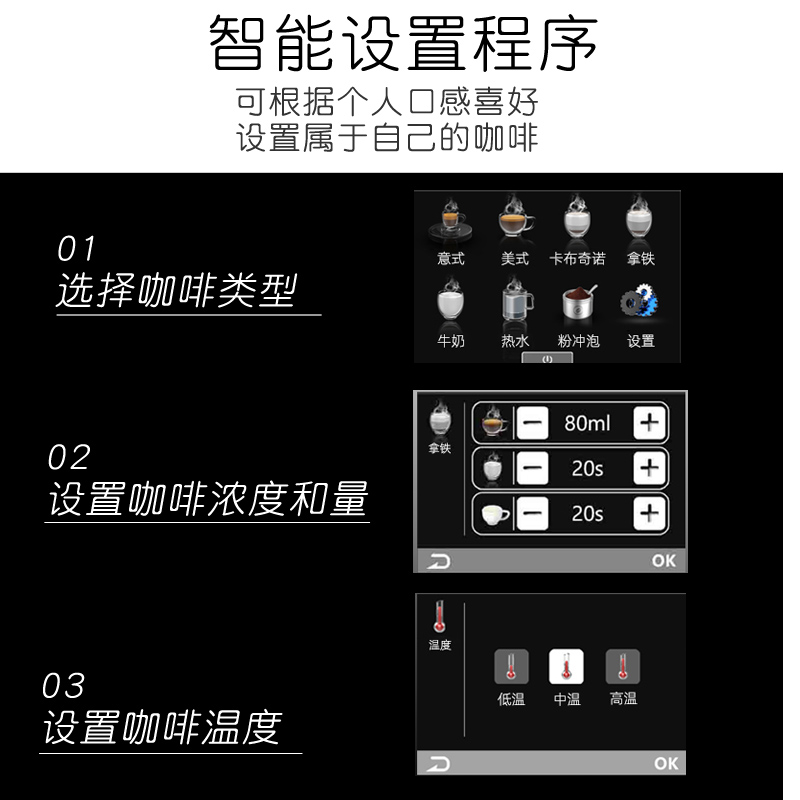 智能设置程序

可根据个人口感喜好
设置属于自己的咖啡

01
选择咖啡类型

意式 美式 卡布奇诺 拿铁
牛奶 热水 粉冲泡 设置

02
设置咖啡浓度和量

拿铁
− 80ml +
− 20s +
− 20s +
OK

03
设置咖啡温度

温度
低温 中温 高温
OK