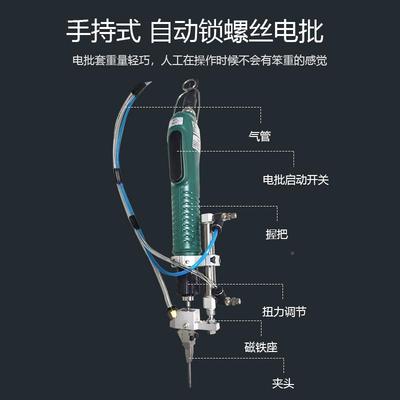 手持式 自动锁螺丝电批

电批套重量轻巧，人工在操作时候不会有笨重的感觉

气管

电批启动开关

握把

扭力调节

磁铁座

夹头