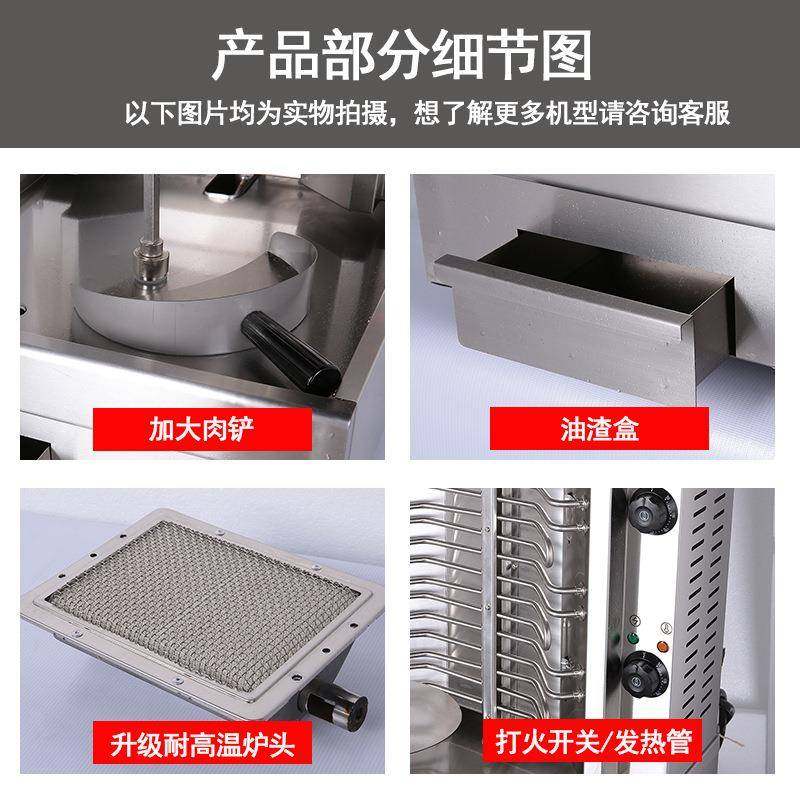 产品部分细节图

以下图片均为实物拍摄，想了解更多机型请咨询客服

加大肉铲

油渣盒

升级耐高温炉头

打火开关/发热管