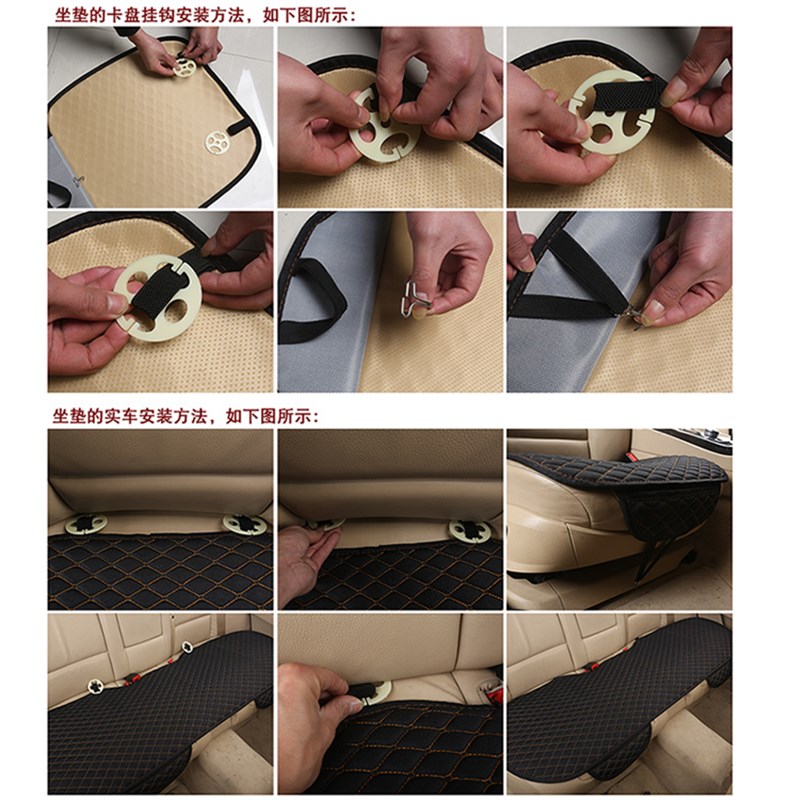 坐垫的卡盘挂钩安装方法，如下图所示：

坐垫的实车安装方法，如下图所示：