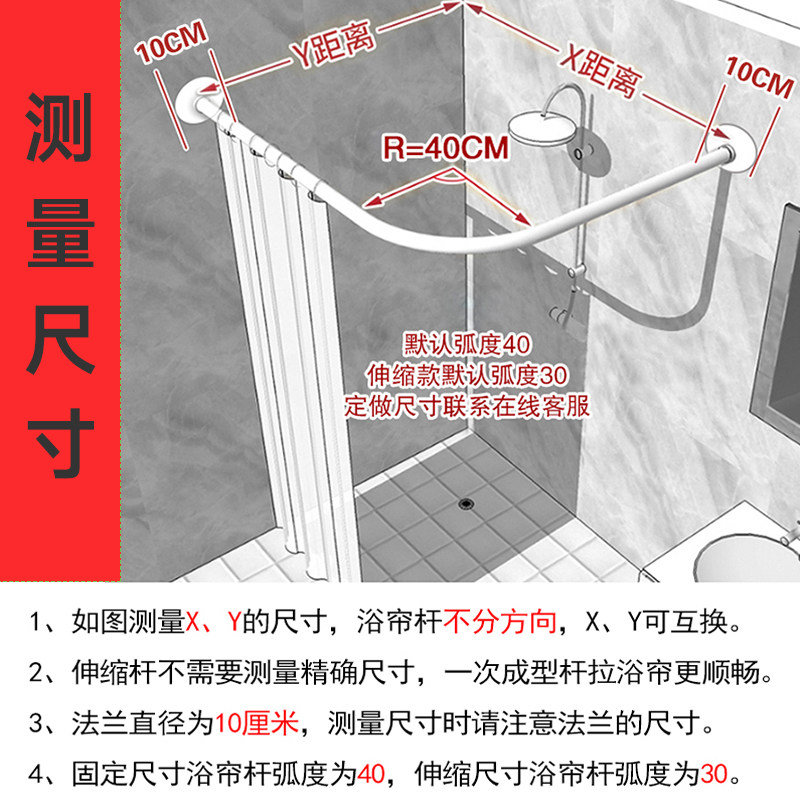 测量尺寸

10CM
Y距离
X距离
10CM
R=40CM

默认弧度40
伸缩款默认弧度30
定做尺寸联系在线客服

1、如图测量X、Y的尺寸，浴帘杆不分方向，X、Y可互换。

2、伸缩杆不需要测量精确尺寸，一次成型杆拉浴帘更顺畅。

3、法兰直径为10厘米，测量尺寸时请注意法兰的尺寸。

4、固定尺寸浴帘杆弧度为40，伸缩尺寸浴帘杆弧度为30。