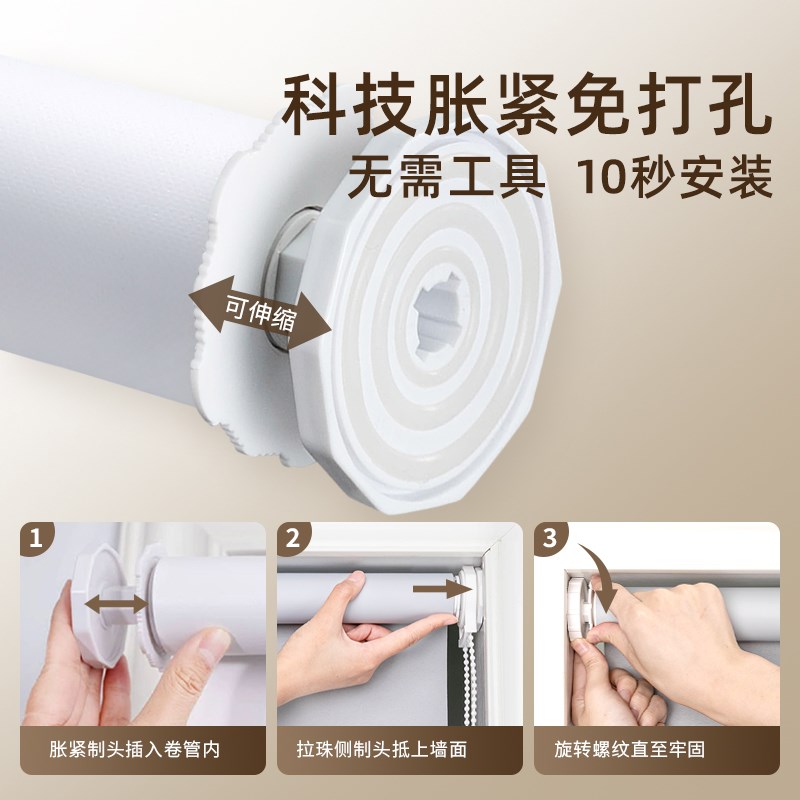 科技胀紧免打孔
无需工具 10秒安装

可伸缩

1
胀紧制头插入卷管内

2
拉珠侧制头抵上墙面

3
旋转螺纹直至牢固