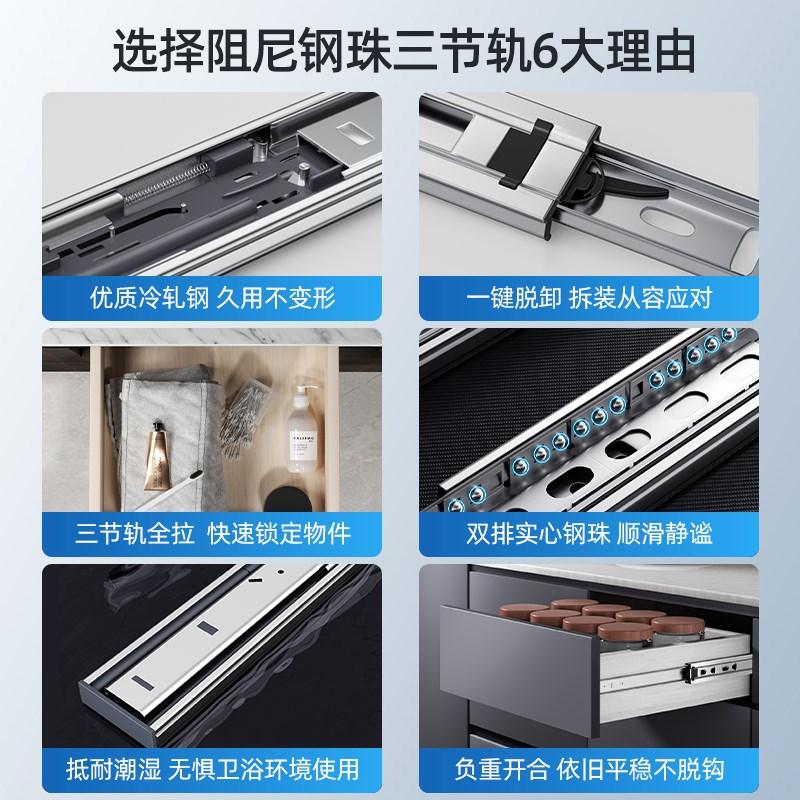 选择阻尼钢珠三节轨6大理由

优质冷轧钢 久用不变形

一键脱卸 拆装从容应对

三节轨全拉 快速锁定物件

双排实心钢珠 顺滑静谧

抵耐潮湿 无惧卫浴环境使用

负重开合 依旧平稳不脱钩