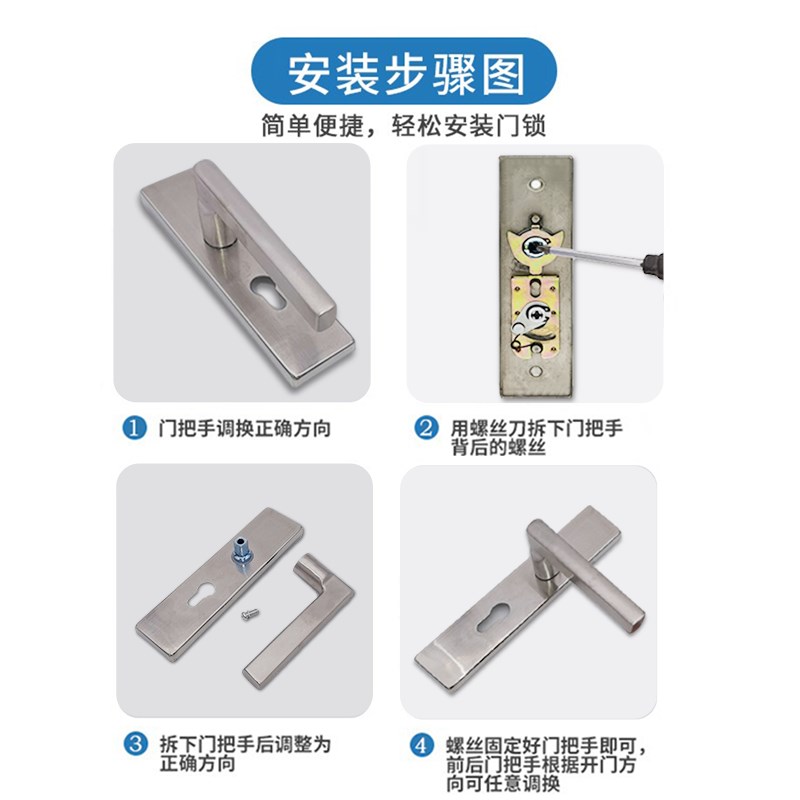 安装步骤图

简单便捷，轻松安装门锁

1 门把手调换正确方向

2 用螺丝刀拆下门把手背后的螺丝

3 拆下门把手后调整为正确方向

4 螺丝固定好门把手即可，前后门把手根据开门方向可任意调换