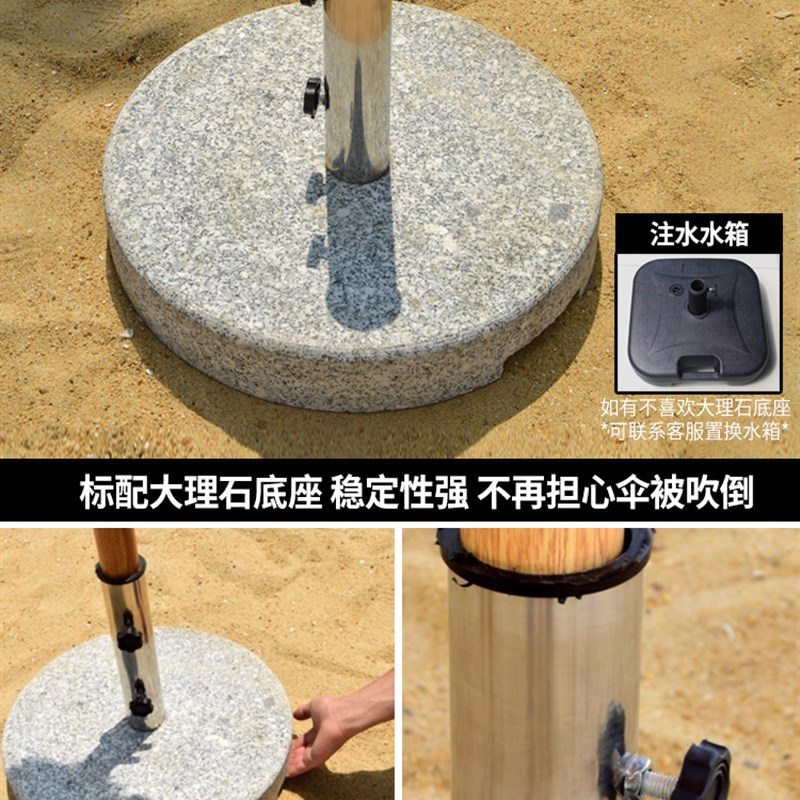 注水水箱

如有不喜欢大理石底座
*可联系客服置换水箱*

标配大理石底座 稳定性强 不再担心伞被吹倒